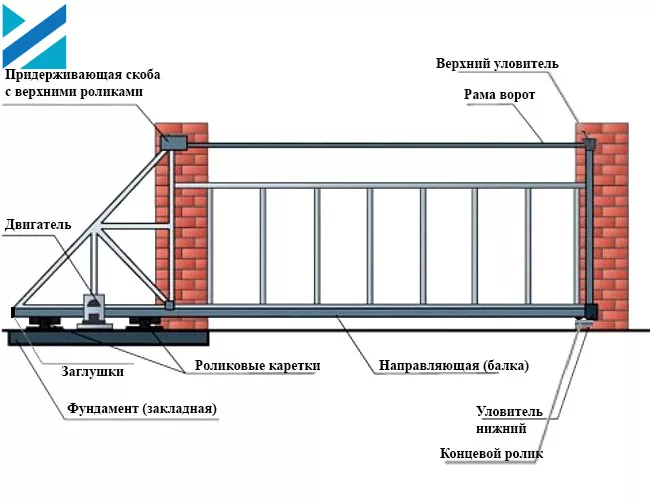 Придерживающая скоба с верхними роликами

Верхний уловитель

Рама ворот

Двигатель

Заглушки

Роликовые каретки

Направляющая (балка)

Фундамент (закладная)

Уловитель нижний

Концевой ролик